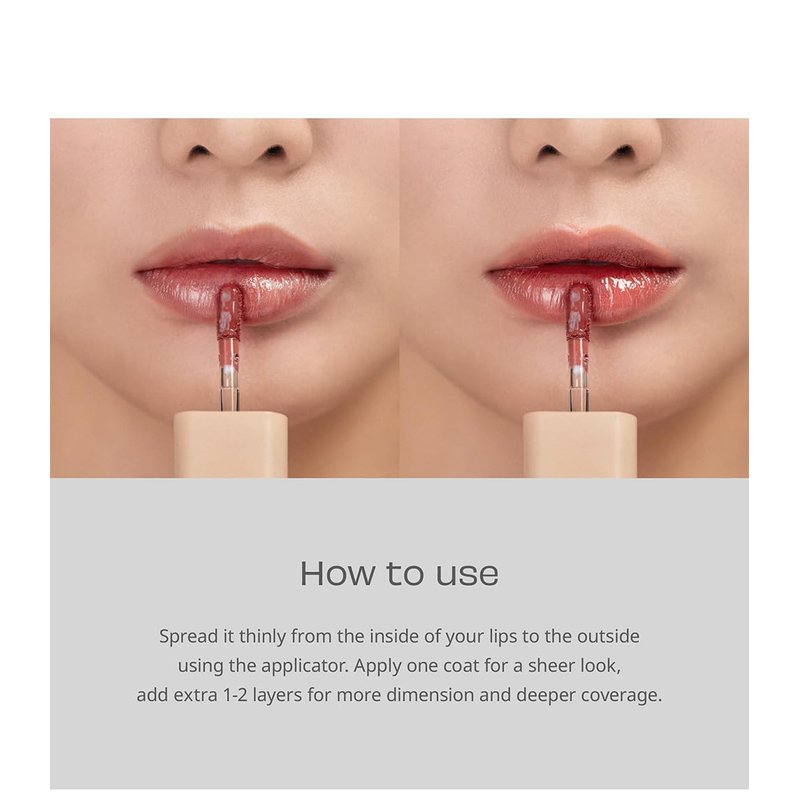 How to use

Spread it thinly from the inside of your lips to the outside using the applicator. Apply one coat for a sheer look, add extra 1-2 layers for more dimension and deeper coverage.