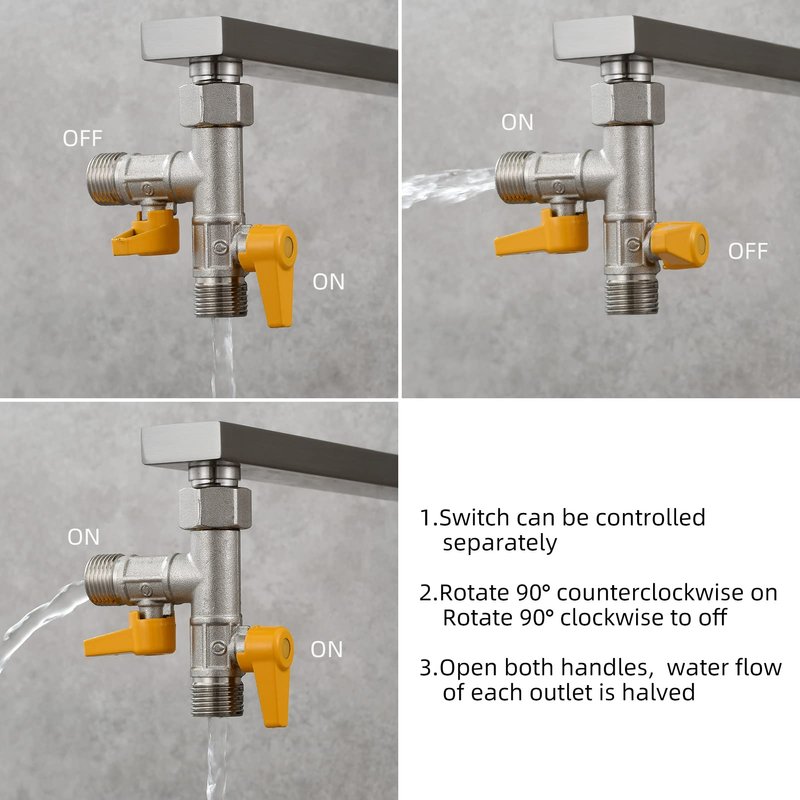 OFF

ON

ON

OFF

ON

ON

1.Switch can be controlled separately

2.Rotate 90° counterclockwise on Rotate 90° clockwise to off

3.Open both handles, water flow of each outlet is halved