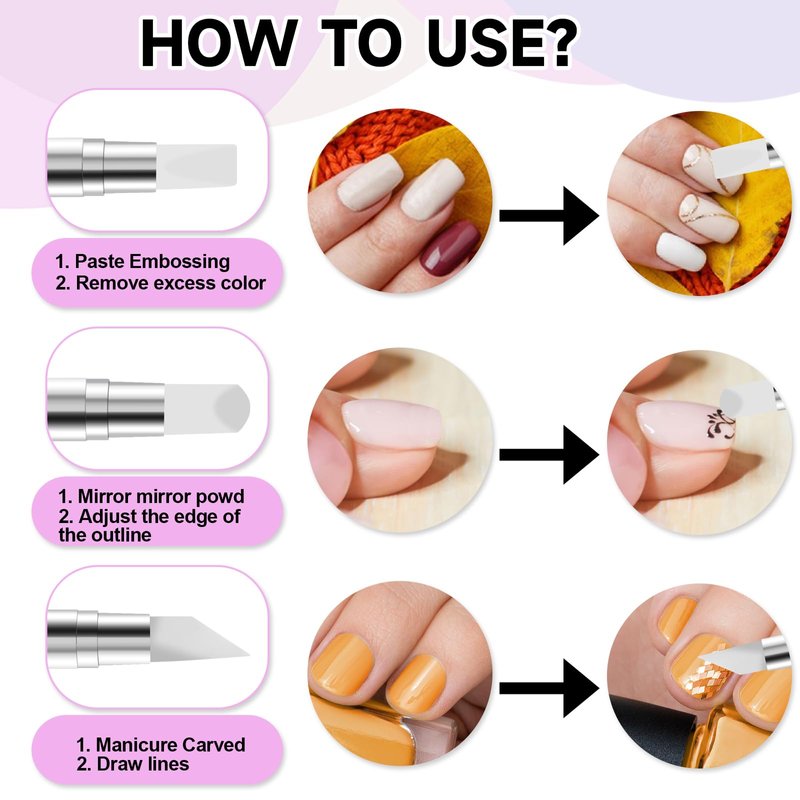 HOW TO USE?

1. Paste Embossing
2. Remove excess color

1. Mirror mirror powd
2. Adjust the edge of the outline

1. Manicure Carved
2. Draw lines