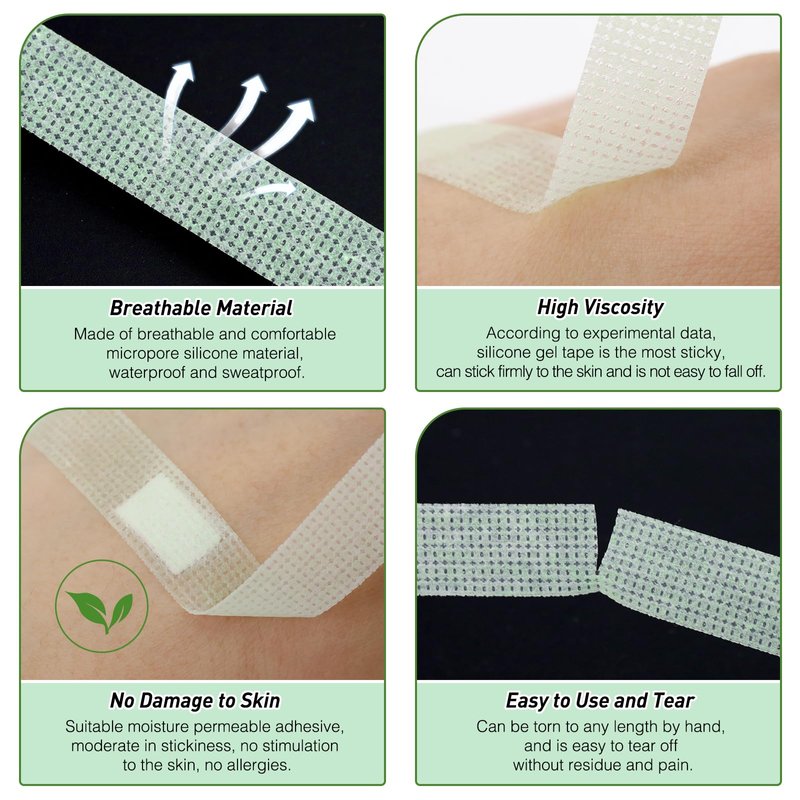 Breathable Material
Made of breathable and comfortable micropore silicone material, waterproof and sweatproof.

High Viscosity
According to experimental data, silicone gel tape is the most sticky, can stick firmly to the skin and is not easy to fall off.

No Damage to Skin
Suitable moisture permeable adhesive, moderate in stickiness, no stimulation to the skin, no allergies.

Easy to Use and Tear
Can be torn to any length by hand, and is easy to tear off without residue and pain.