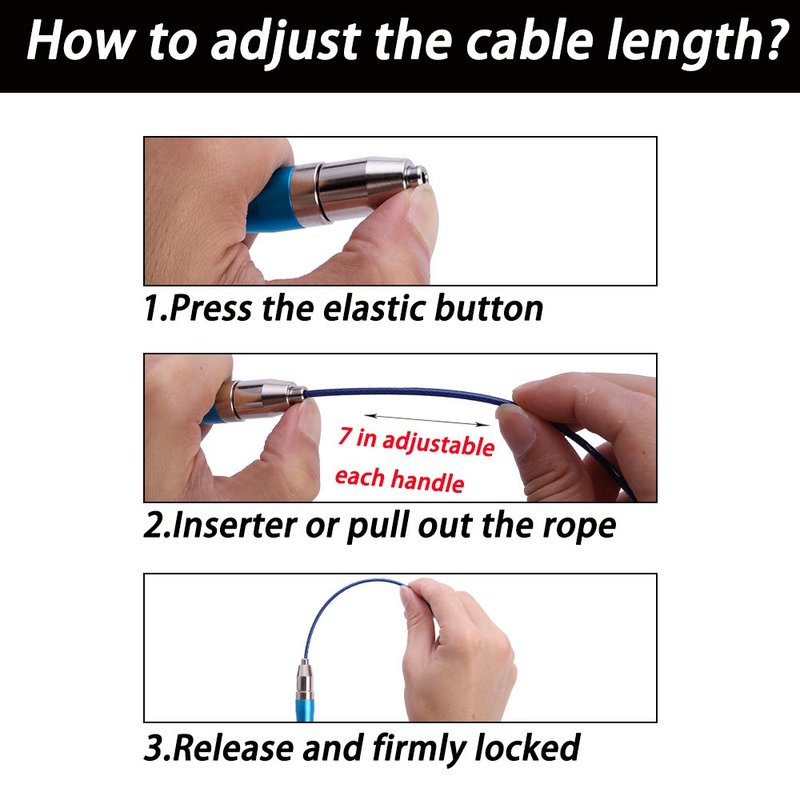 How to adjust the cable length?

1.Press the elastic button

7 in adjustable
each handle

2.Inserter or pull out the rope

3.Release and firmly locked