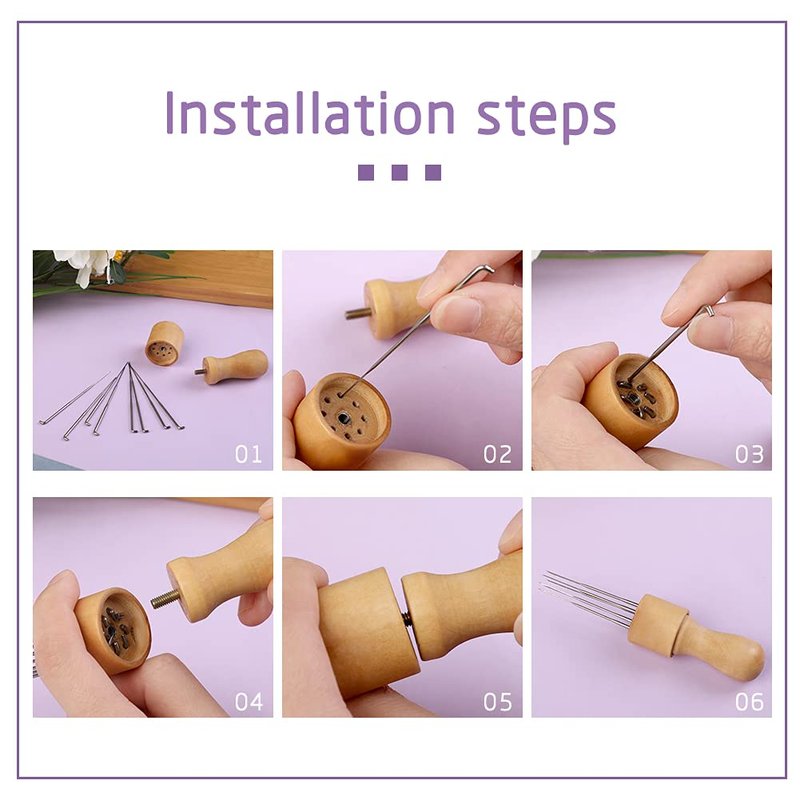 Installation steps

01

02

03

04

05

06