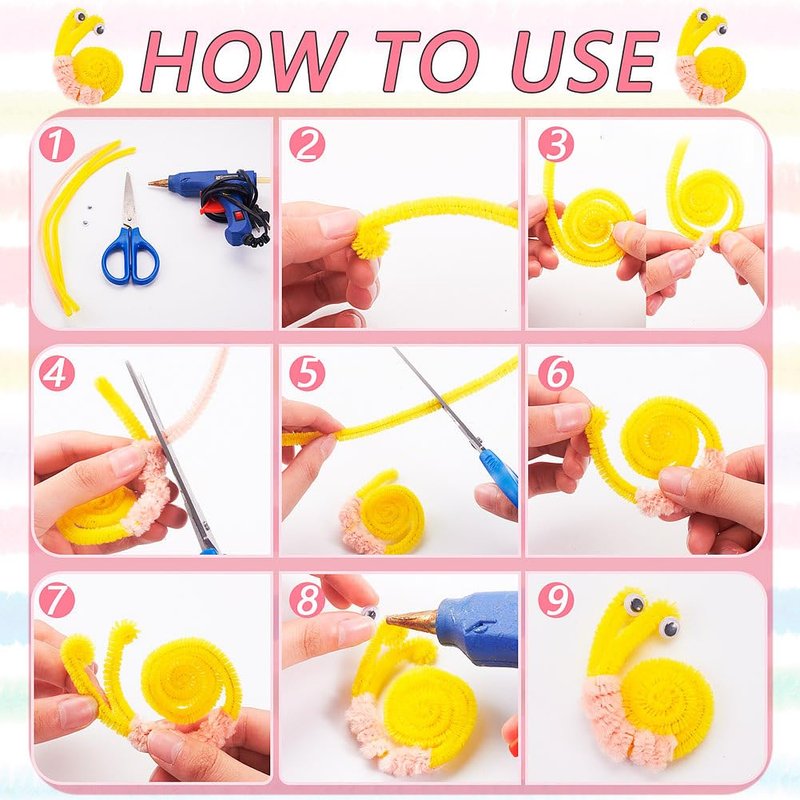 HOW TO USE

1

2

3

4

5

6

7

8

9