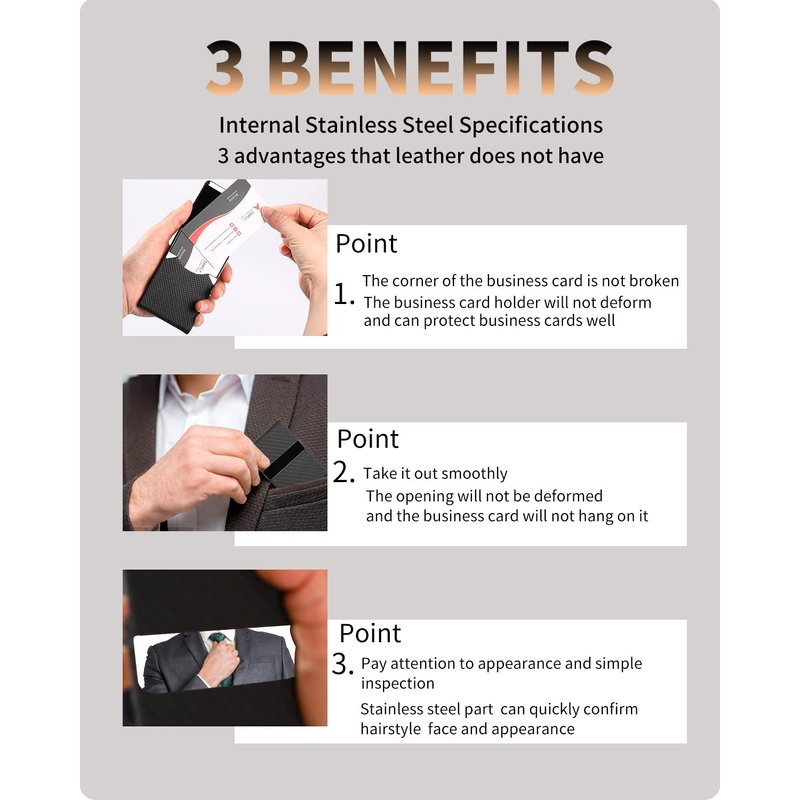 3 BENEFITS

Internal Stainless Steel Specifications
3 advantages that leather does not have

Point

1. The corner of the business card is not broken
The business card holder will not deform and can protect business cards well

Point

2. Take it out smoothly
The opening will not be deformed and the business card will not hang on it

Point

3. Pay attention to appearance and simple inspection
Stainless steel part can quickly confirm hairstyle face and appearance