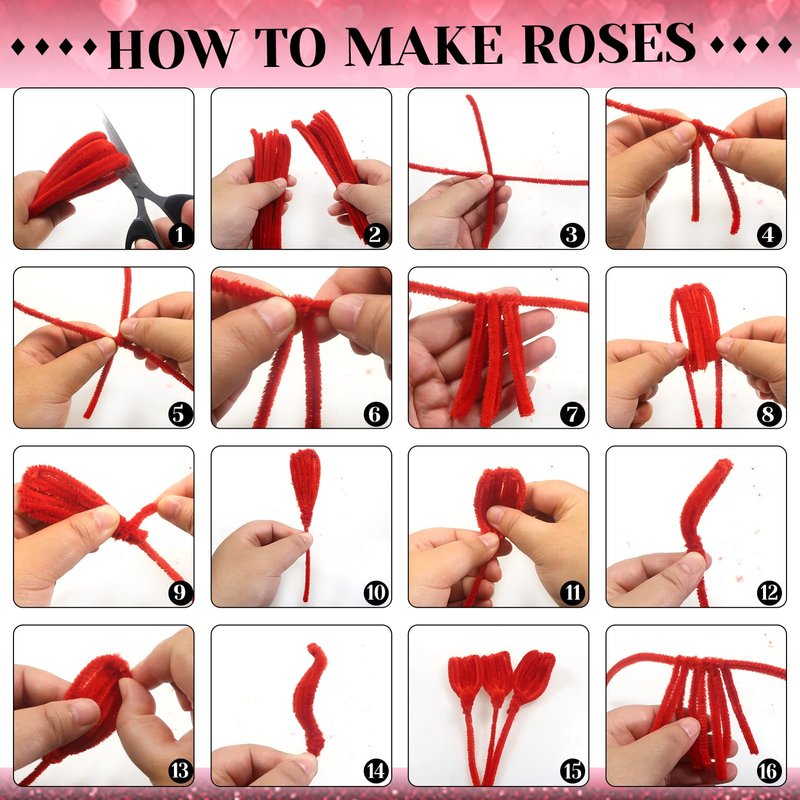 HOW TO MAKE ROSES

1

2

3

4

5

6

7

8

9

10

11

12

13

14

15

16