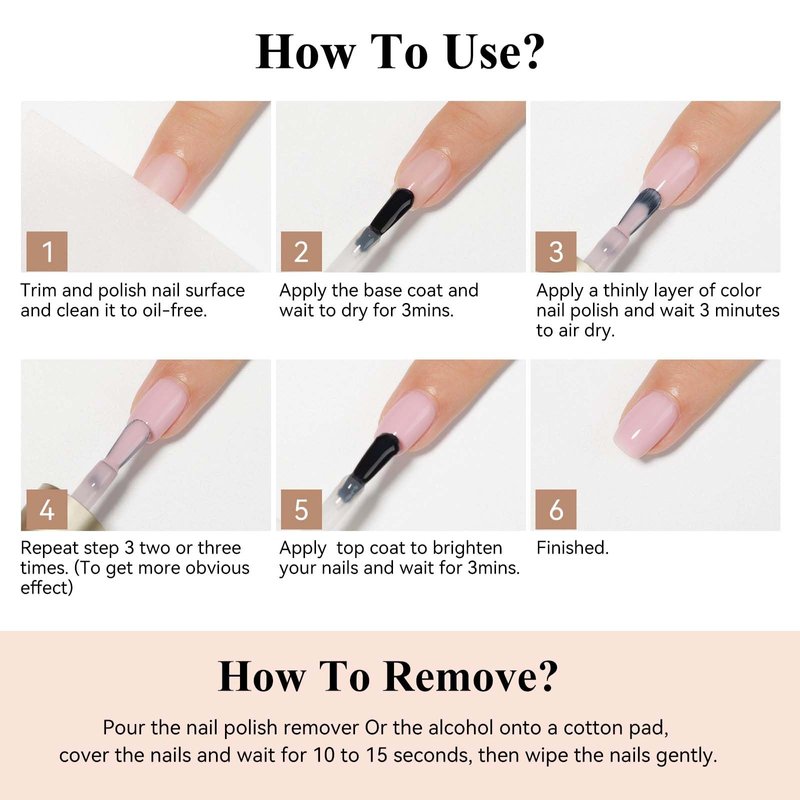 How To Use?

1
Trim and polish nail surface and clean it to oil-free.

2
Apply the base coat and wait to dry for 3mins.

3
Apply a thinly layer of color nail polish and wait 3 minutes to air dry.

4
Repeat step 3 two or three times. (To get more obvious effect)

5
Apply top coat to brighten your nails and wait for 3mins.

6
Finished.

How To Remove?

Pour the nail polish remover Or the alcohol onto a cotton pad, cover the nails and wait for 10 to 15 seconds, then wipe the nails gently.