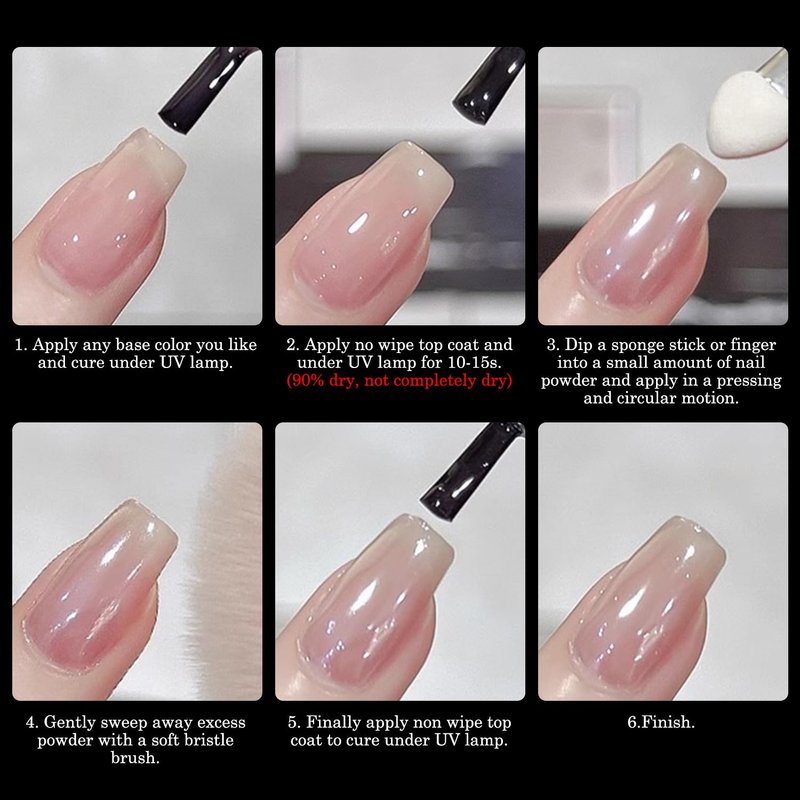 1. Apply any base color you like and cure under UV lamp.

2. Apply no wipe top coat and under UV lamp for 10-15s. (90% dry, not completely dry)

3. Dip a sponge stick or finger into a small amount of nail powder and apply in a pressing and circular motion.

4. Gently sweep away excess powder with a soft bristle brush.

5. Finally apply non wipe top coat to cure under UV lamp.

6.Finish.