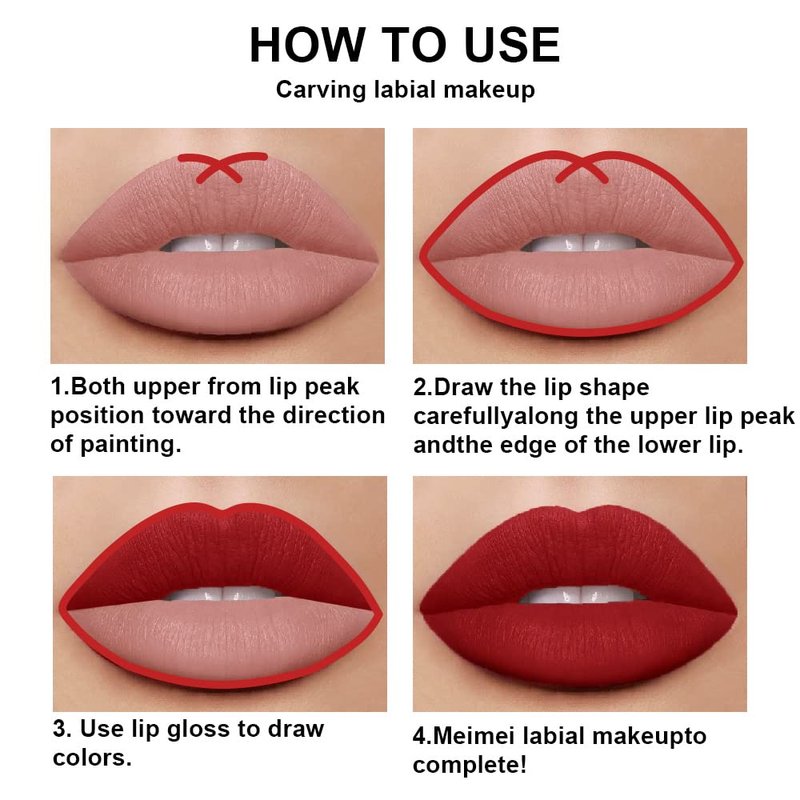 HOW TO USE
Carving labial makeup

1.Both upper from lip peak position toward the direction of painting.

2.Draw the lip shape carefullyalong the upper lip peak andthe edge of the lower lip.

3. Use lip gloss to draw colors.

4.Meimei labial makeupto complete!