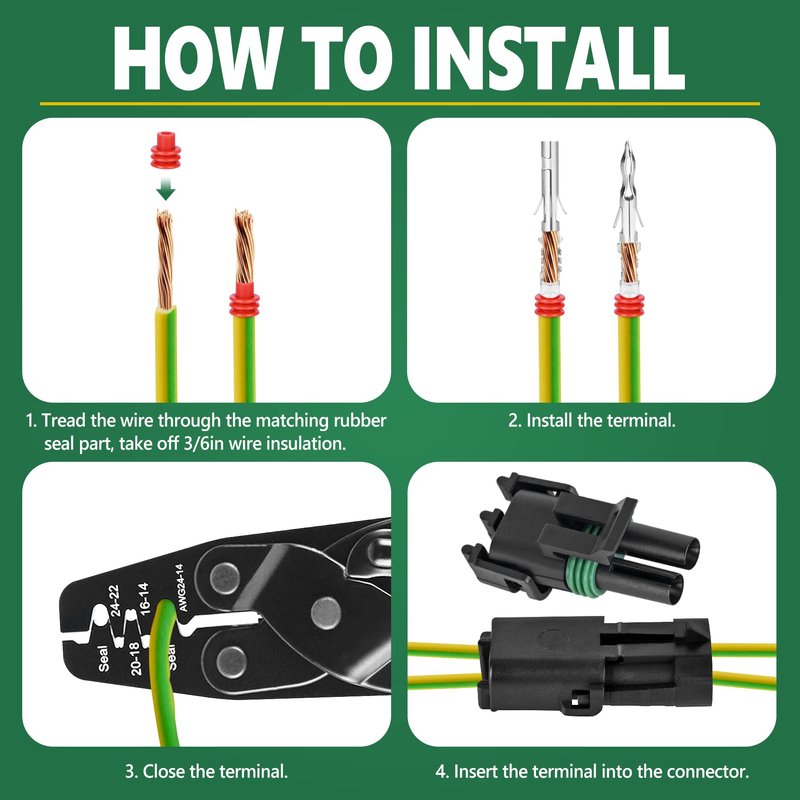 HOW TO INSTALL

1. Tread the wire through the matching rubber seal part, take off 3/6in wire insulation.

2. Install the terminal.

Seal
24-22
20-18
16-14
Seal
AWG24-14

3. Close the terminal.

4. Insert the terminal into the connector.