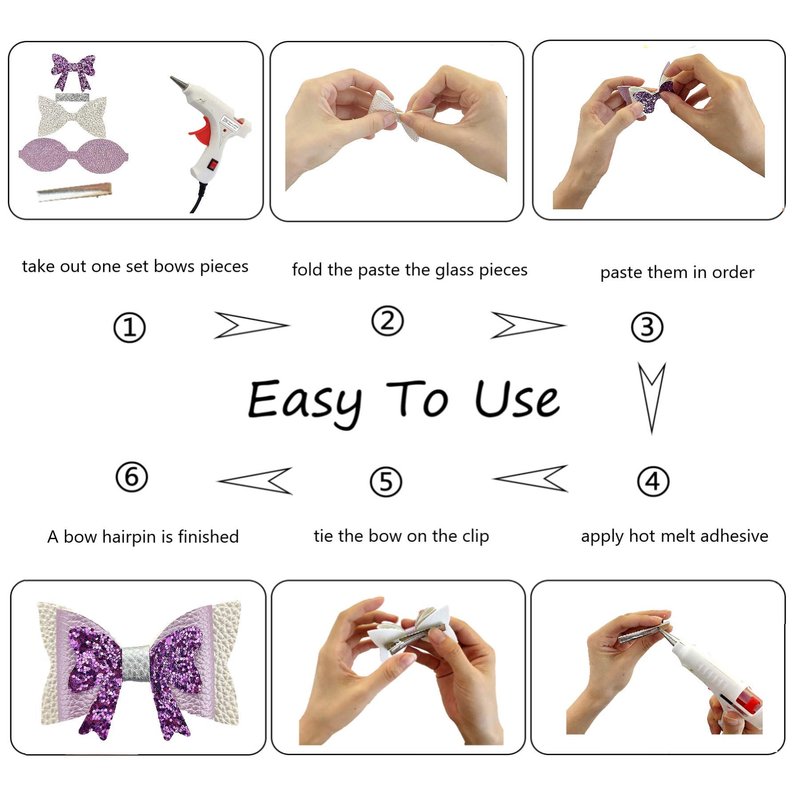 take out one set bows pieces

fold the paste the glass pieces

paste them in order

① ② ③

Easy To Use

⑥ ⑤ ④

A bow hairpin is finished

tie the bow on the clip

apply hot melt adhesive