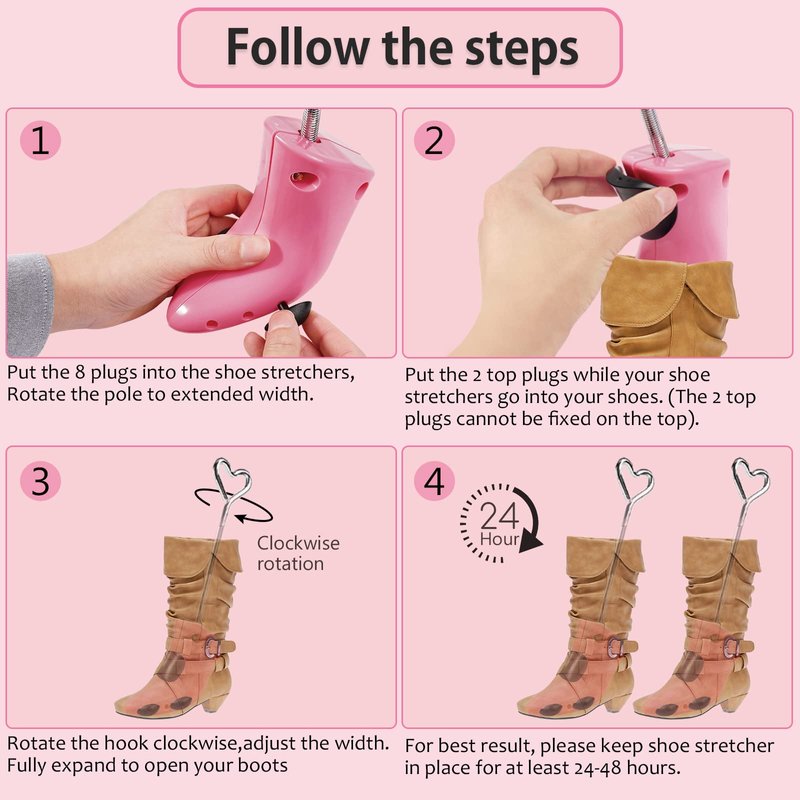 Follow the steps

1

Put the 8 plugs into the shoe stretchers, Rotate the pole to extended width.

2

Put the 2 top plugs while your shoe stretchers go into your shoes. (The 2 top plugs cannot be fixed on the top).

3

Clockwise rotation

Rotate the hook clockwise,adjust the width. Fully expand to open your boots

4

24 Hour

For best result, please keep shoe stretcher in place for at least 24-48 hours.