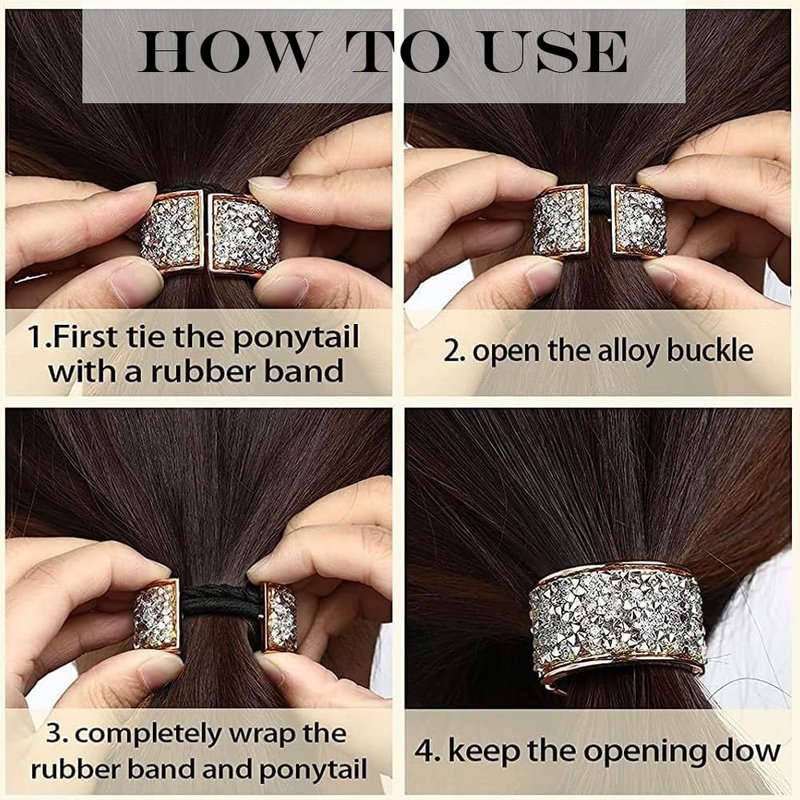 HOW TO USE

1.First tie the ponytail with a rubber band

2. open the alloy buckle

3. completely wrap the rubber band and ponytail

4. keep the opening dow