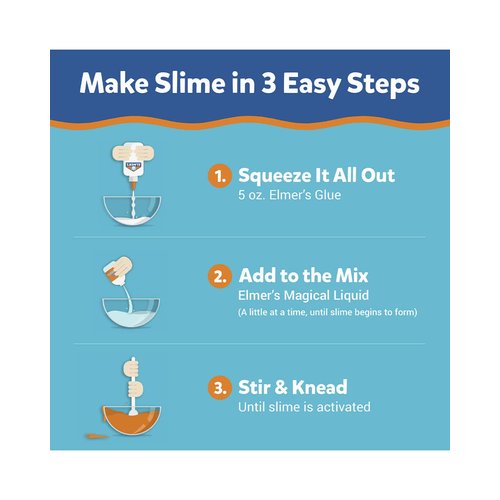 Make Slime in 3 Easy Steps

1. Squeeze It All Out
5 oz. Elmer's Glue

2. Add to the Mix
Elmer's Magical Liquid
(A little at a time, until slime begins to form)

3. Stir & Knead
Until slime is activated