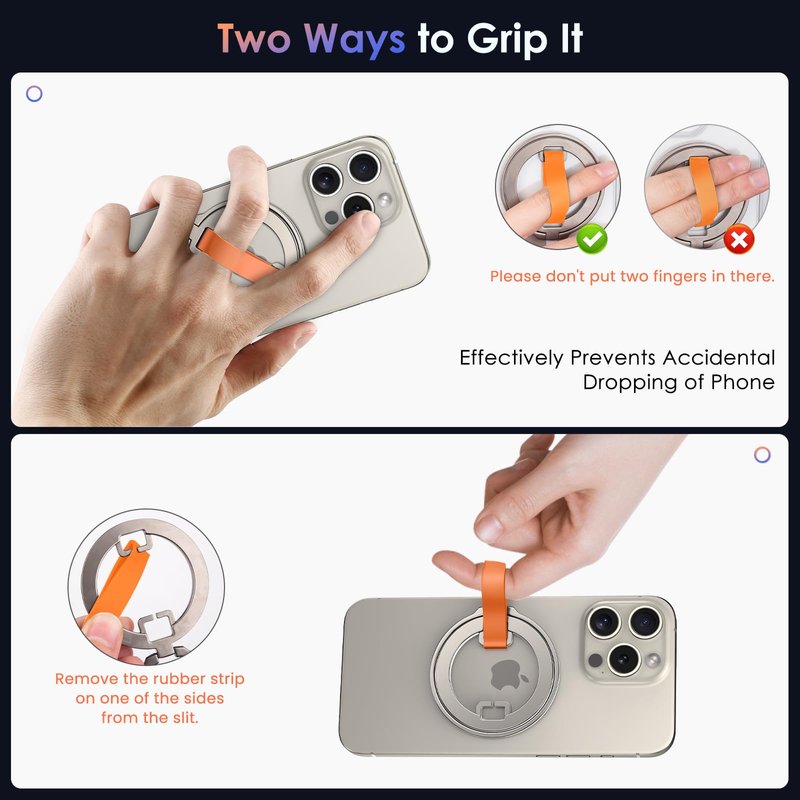 Two Ways to Grip It

Please don't put two fingers in there.

Effectively Prevents Accidental Dropping of Phone

Remove the rubber strip on one of the sides from the slit.