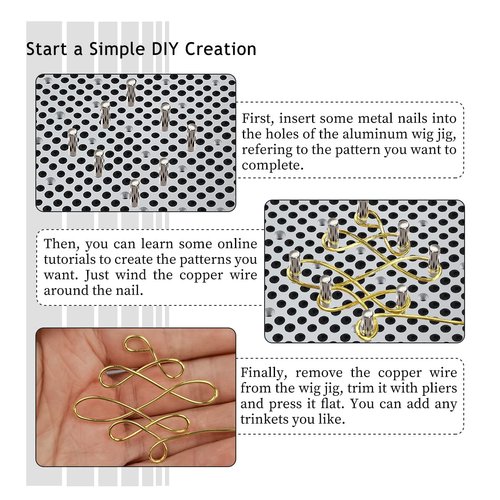 Start a Simple DIY Creation

First, insert some metal nails into the holes of the aluminum wig jig, refering to the pattern you want to complete.

Then, you can learn some online tutorials to create the patterns you want. Just wind the copper wire around the nail.

Finally, remove the copper wire from the wig jig, trim it with pliers and press it flat. You can add any trinkets you like.