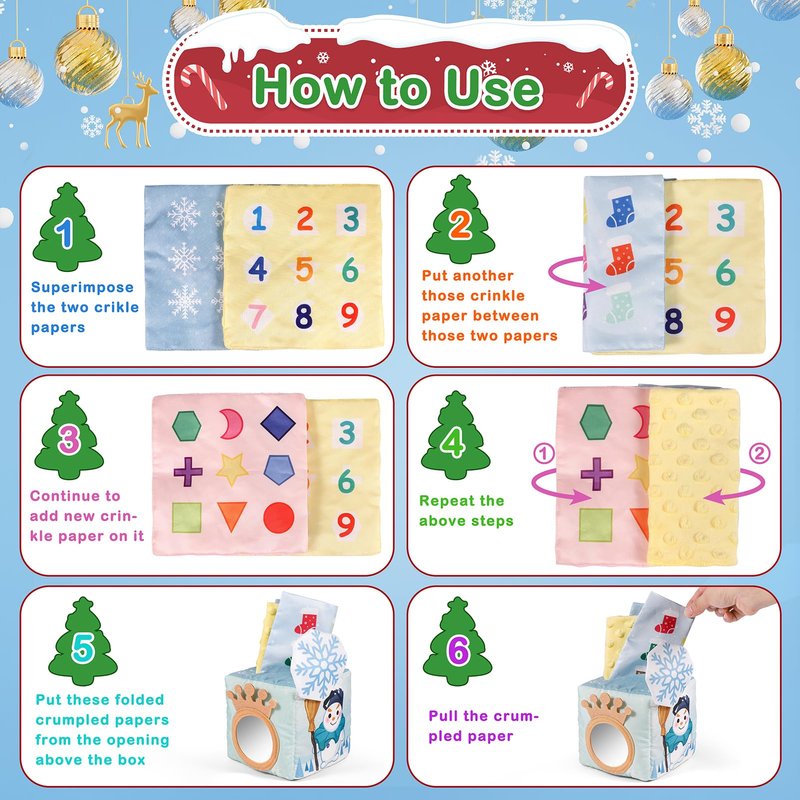 How to Use

1

Superimpose the two crikle papers

1 2 3
4 5 6
7 8 9

2

Put another those crinkle paper between those two papers

2 3
5 6
8 9

3

Continue to add new crinkle paper on it

3
6
9

4

Repeat the above steps

①
②

5

Put these folded crumpled papers from the opening above the box

6

Pull the crumpled paper