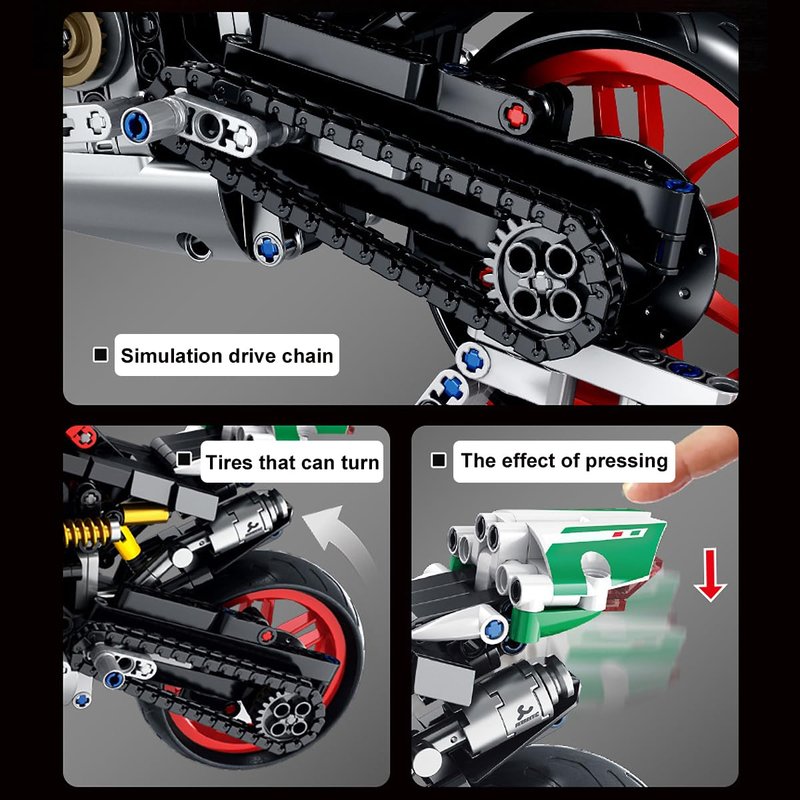 Simulation drive chain

Tires that can turn

The effect of pressing