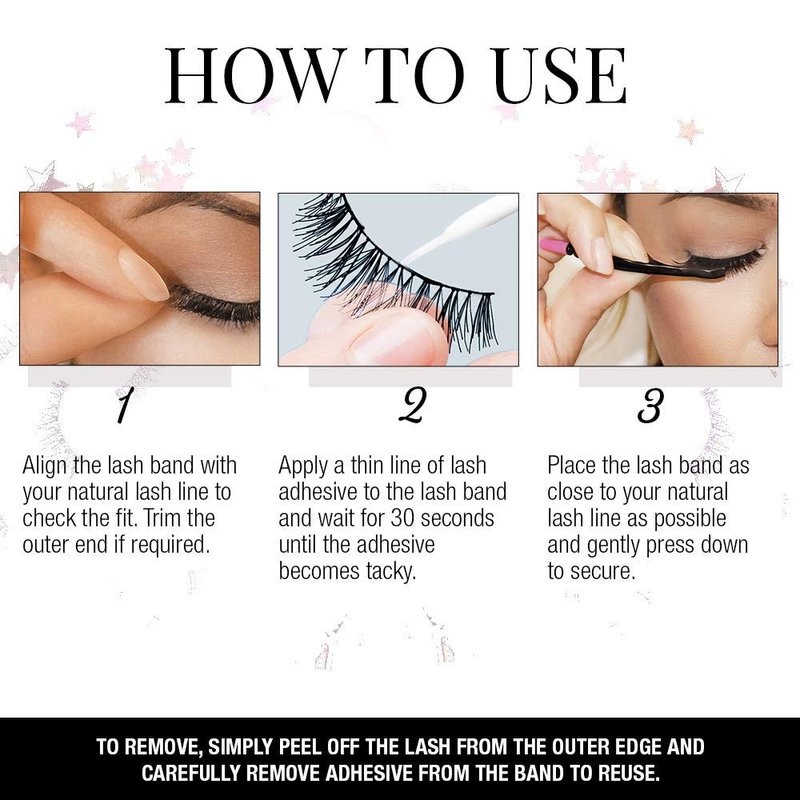 HOW TO USE

1

Align the lash band with your natural lash line to check the fit. Trim the outer end if required.

2

Apply a thin line of lash adhesive to the lash band and wait for 30 seconds until the adhesive becomes tacky.

3

Place the lash band as close to your natural lash line as possible and gently press down to secure.

TO REMOVE, SIMPLY PEEL OFF THE LASH FROM THE OUTER EDGE AND CAREFULLY REMOVE ADHESIVE FROM THE BAND TO REUSE.