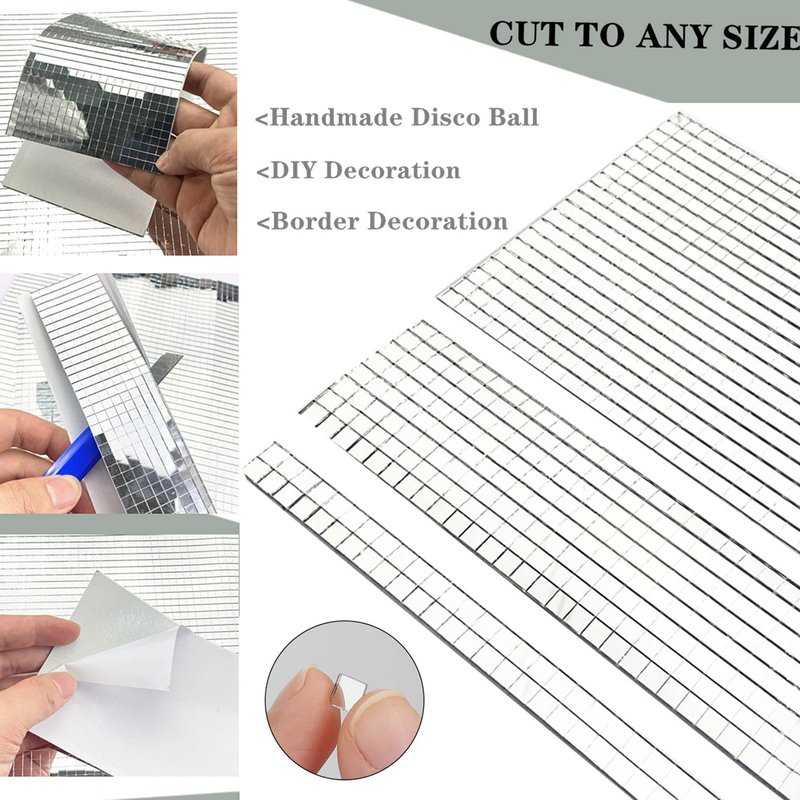 CUT TO ANY SIZE

<Handmade Disco Ball

<DIY Decoration

<Border Decoration