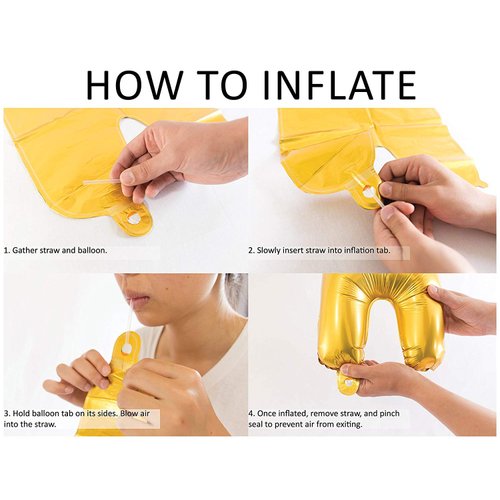 HOW TO INFLATE

1. Gather straw and balloon.

2. Slowly insert straw into inflation tab.

3. Hold balloon tab on its sides. Blow air into the straw.

4. Once inflated, remove straw, and pinch seal to prevent air from exiting.