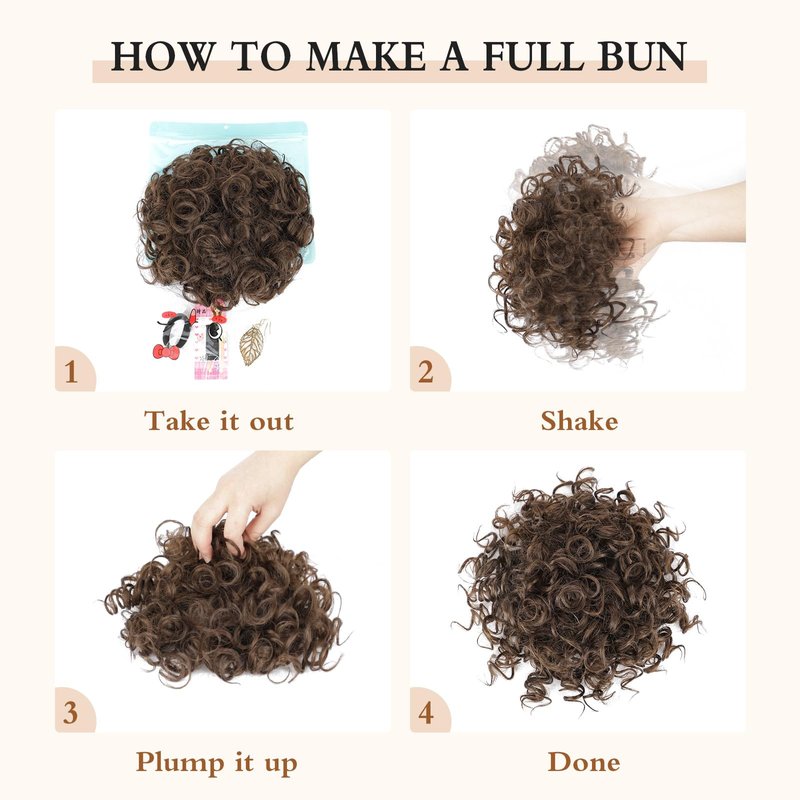 HOW TO MAKE A FULL BUN

1

Take it out

2

Shake

3

Plump it up

4

Done