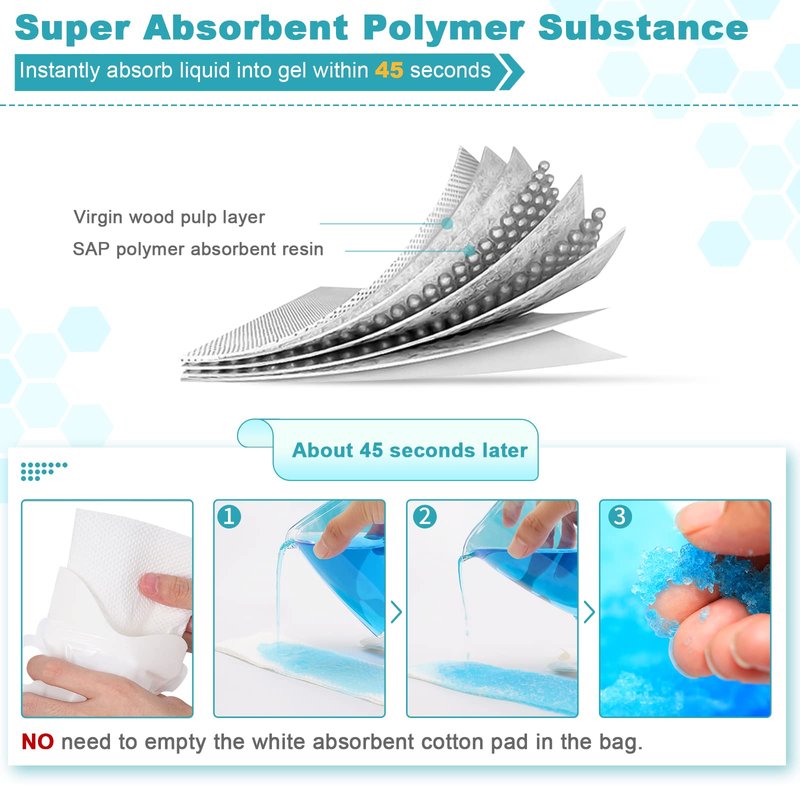 Super Absorbent Polymer Substance

Instantly absorb liquid into gel within 45 seconds

Virgin wood pulp layer

SAP polymer absorbent resin

About 45 seconds later

1

2

3

NO need to empty the white absorbent cotton pad in the bag.