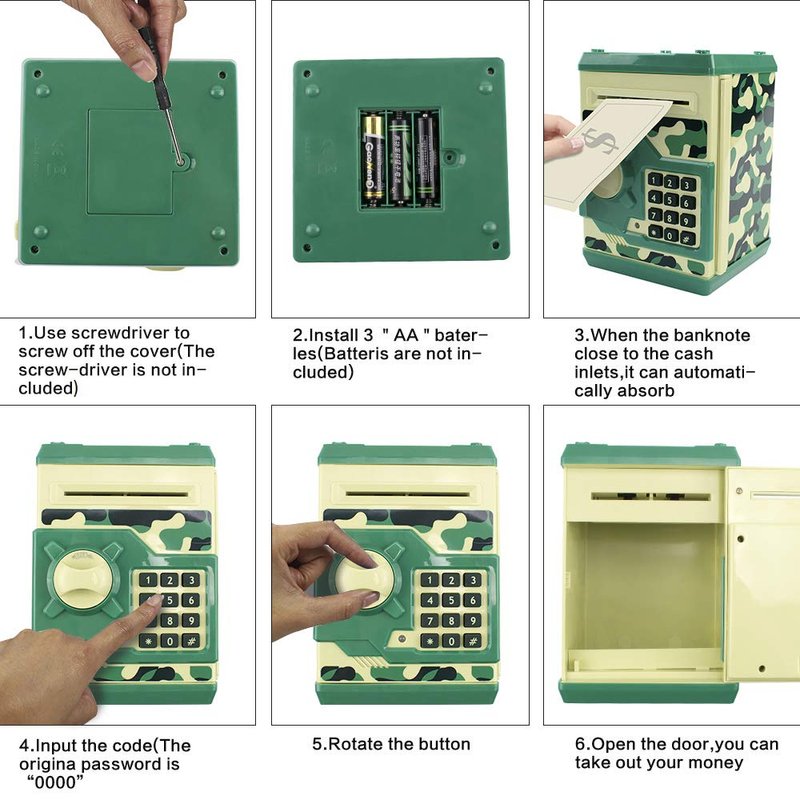 1.Use screwdriver to screw off the cover(The screw-driver is not included)

2.Install 3 " AA " bateries(Batteris are not included)

3.When the banknote close to the cash inlets,it can automatically absorb

4.Input the code(The origina password is "0000"

5.Rotate the button

6.Open the door,you can take out your money