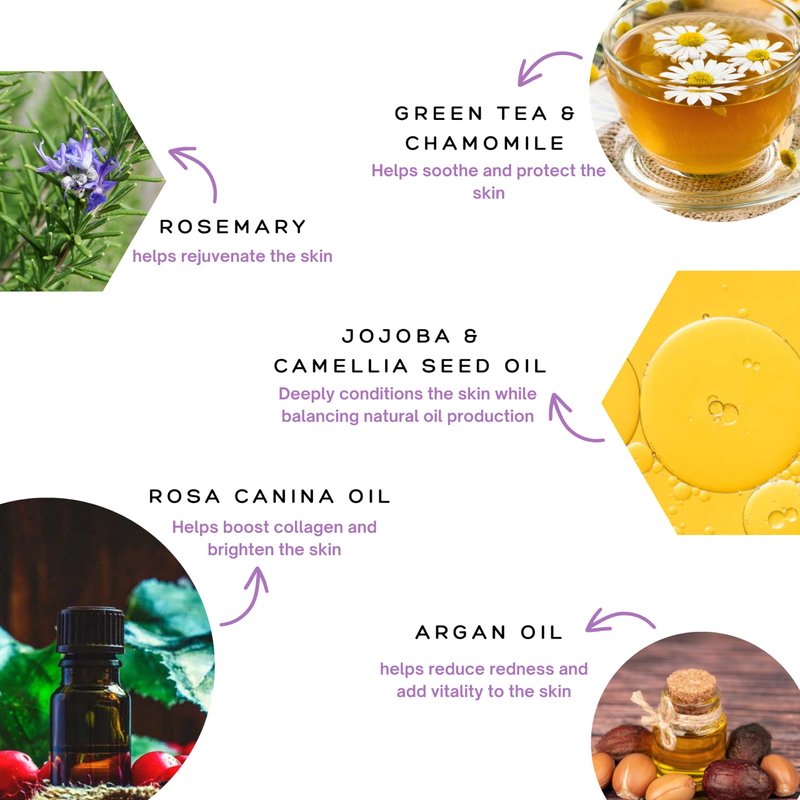 GREEN TEA & CHAMOMILE
Helps soothe and protect the skin

ROSEMARY
helps rejuvenate the skin

JOJOBA & CAMELLIA SEED OIL
Deeply conditions the skin while balancing natural oil production

ROSA CANINA OIL
Helps boost collagen and brighten the skin

ARGAN OIL
helps reduce redness and add vitality to the skin