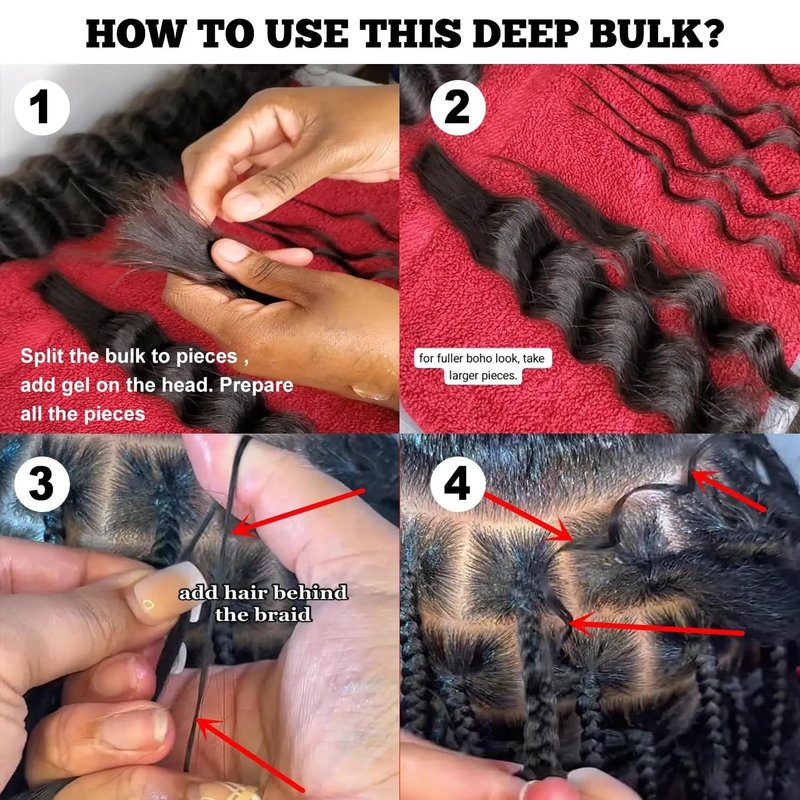 HOW TO USE THIS DEEP BULK?

1

Split the bulk to pieces , add gel on the head. Prepare all the pieces

2

for fuller boho look, take larger pieces.

3

add hair behind the braid

4