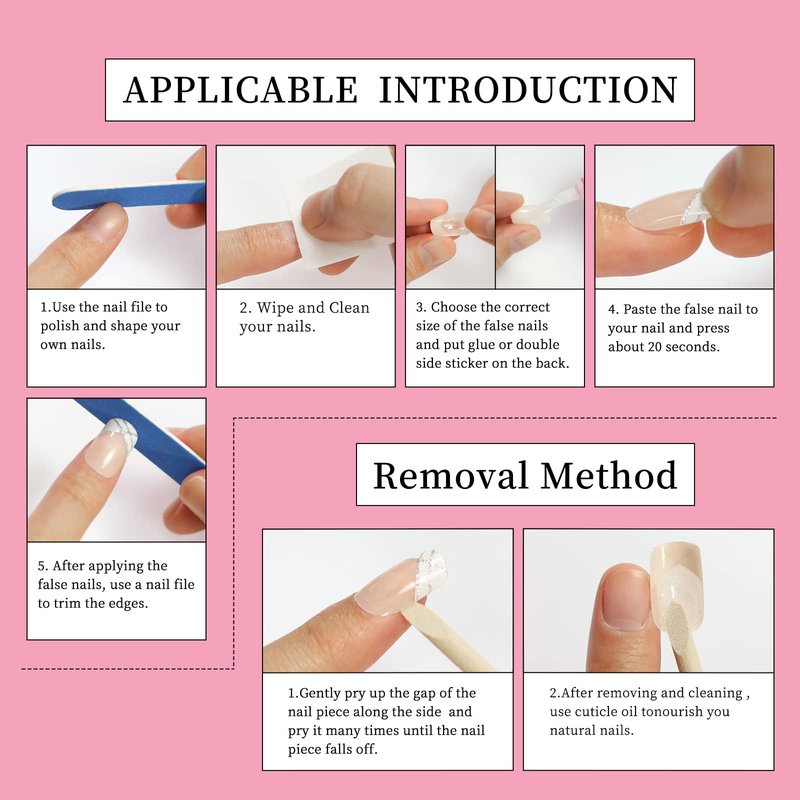 APPLICABLE INTRODUCTION

1.Use the nail file to polish and shape your own nails.

2. Wipe and Clean your nails.

3. Choose the correct size of the false nails and put glue or double side sticker on the back.

4. Paste the false nail to your nail and press about 20 seconds.

5. After applying the false nails, use a nail file to trim the edges.

Removal Method

1.Gently pry up the gap of the nail piece along the side and pry it many times until the nail piece falls off.

2.After removing and cleaning , use cuticle oil tonourish you natural nails.