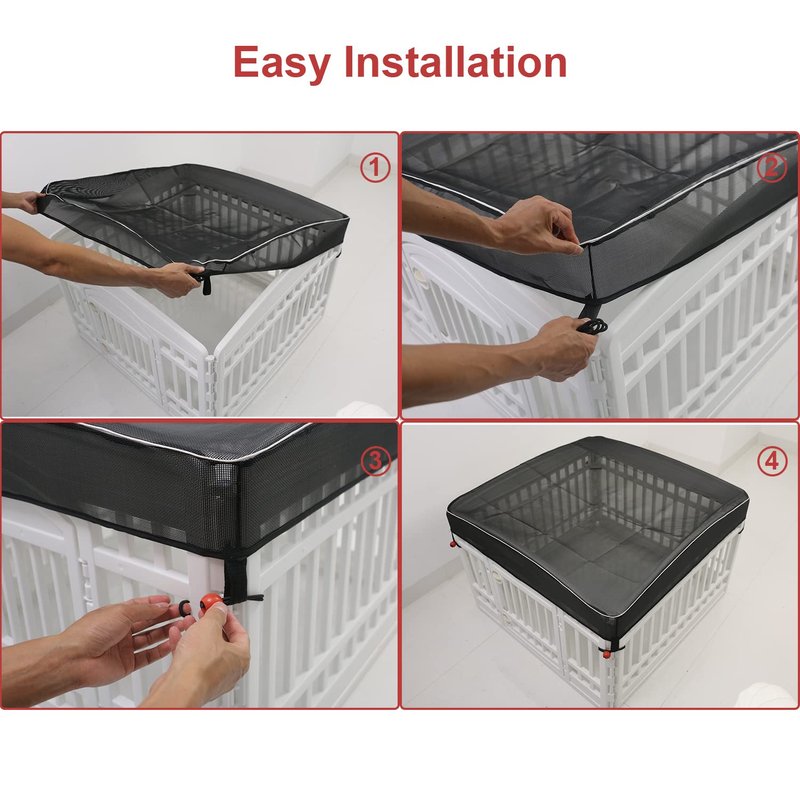 Easy Installation

①

②

③

④