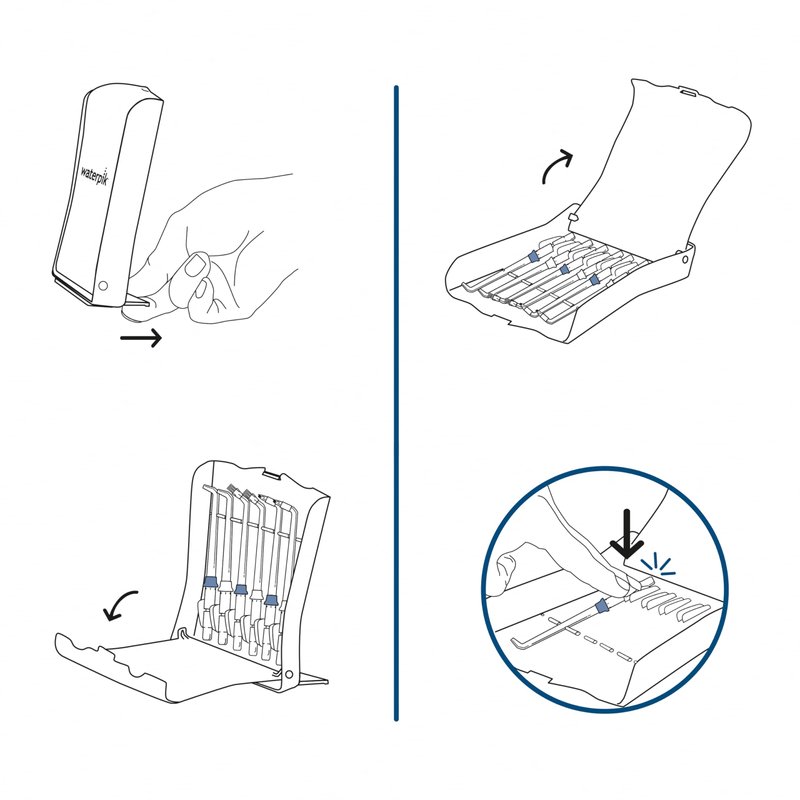 waterpik