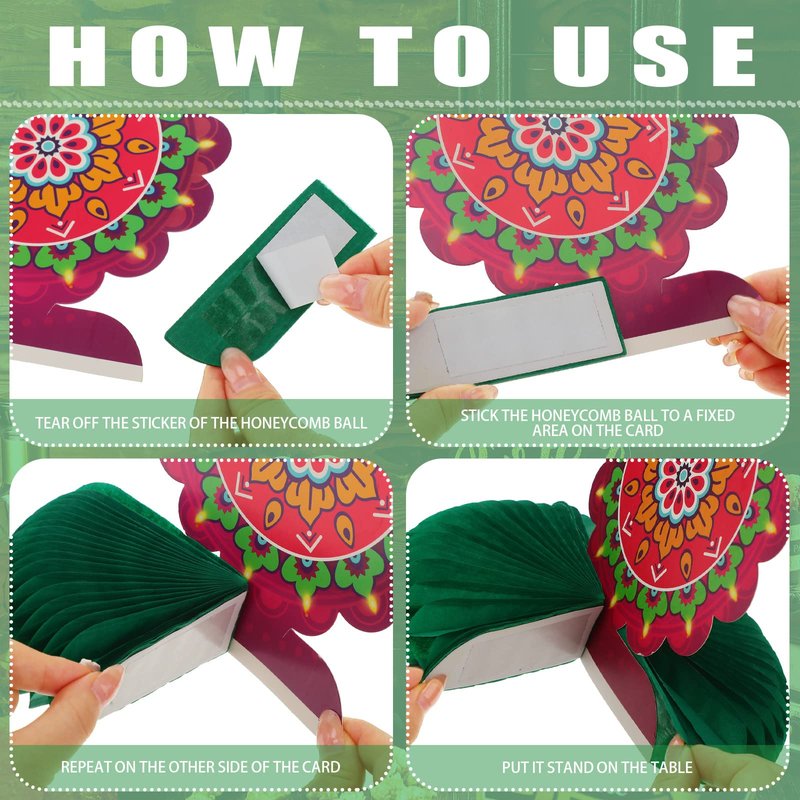 HOW TO USE

TEAR OFF THE STICKER OF THE HONEYCOMB BALL

STICK THE HONEYCOMB BALL TO A FIXED AREA ON THE CARD

REPEAT ON THE OTHER SIDE OF THE CARD

PUT IT STAND ON THE TABLE