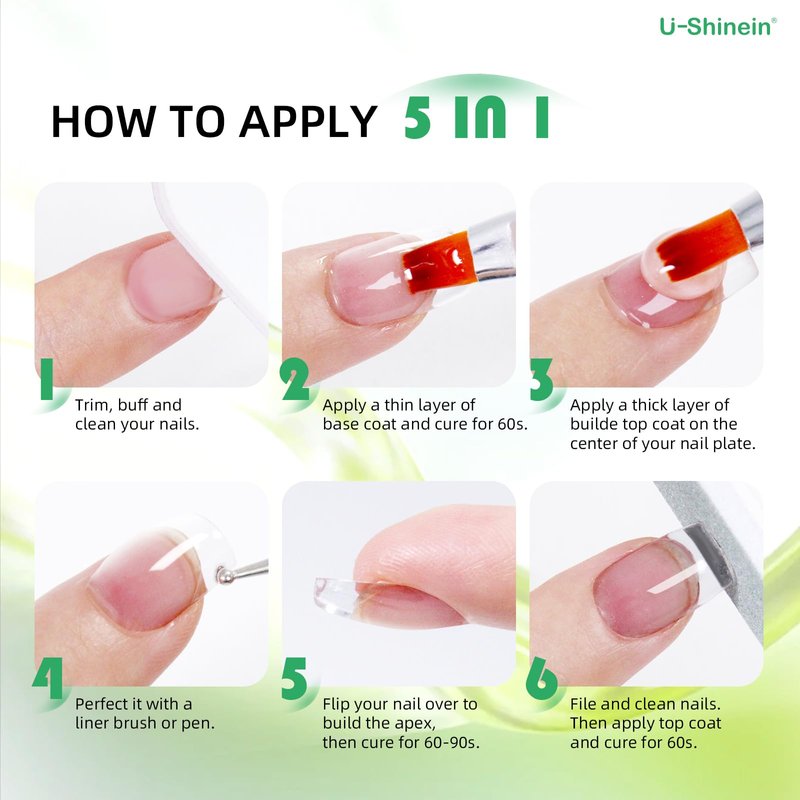 U-Shinein®

HOW TO APPLY 5 IN 1

1 Trim, buff and clean your nails.

2 Apply a thin layer of base coat and cure for 60s.

3 Apply a thick layer of builde top coat on the center of your nail plate.

4 Perfect it with a liner brush or pen.

5 Flip your nail over to build the apex, then cure for 60-90s.

6 File and clean nails. Then apply top coat and cure for 60s.