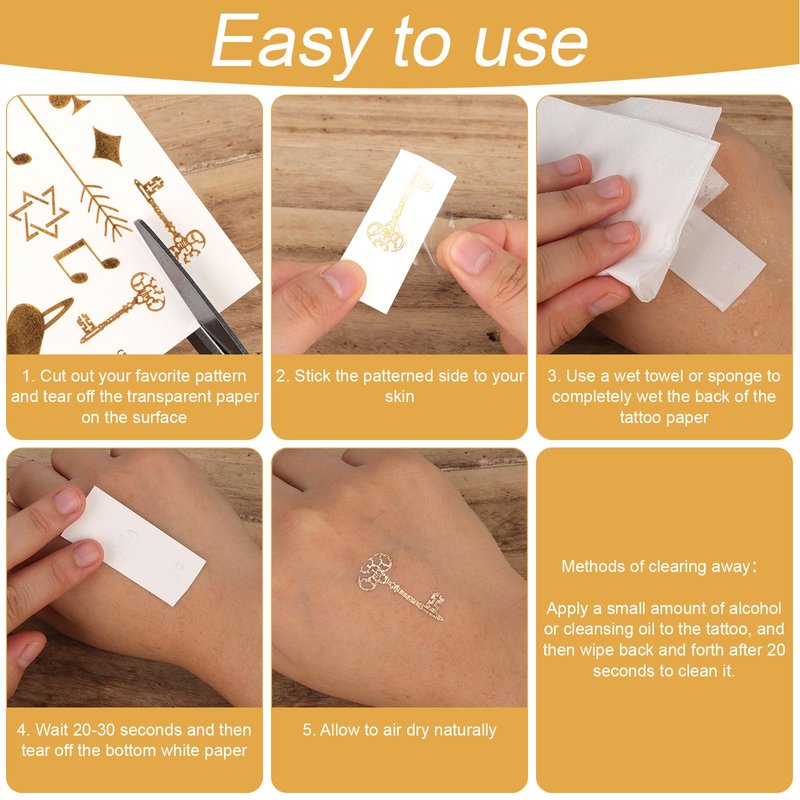 Easy to use

1. Cut out your favorite pattern and tear off the transparent paper on the surface

2. Stick the patterned side to your skin

3. Use a wet towel or sponge to completely wet the back of the tattoo paper

4. Wait 20-30 seconds and then tear off the bottom white paper

5. Allow to air dry naturally

Methods of clearing away：

Apply a small amount of alcohol or cleansing oil to the tattoo, and then wipe back and forth after 20 seconds to clean it.