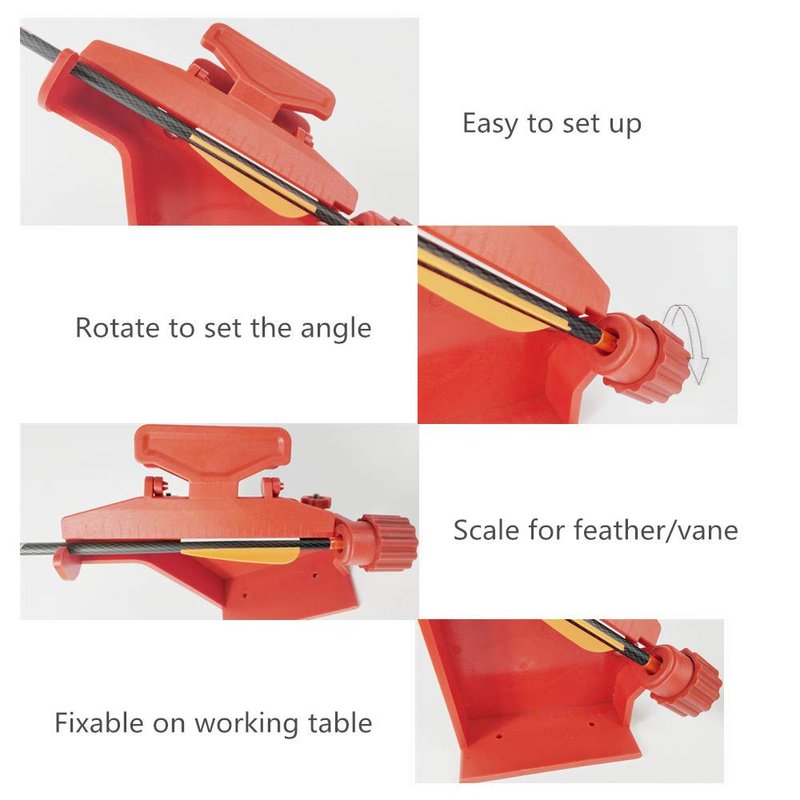 Easy to set up

Rotate to set the angle

Scale for feather/vane

Fixable on working table