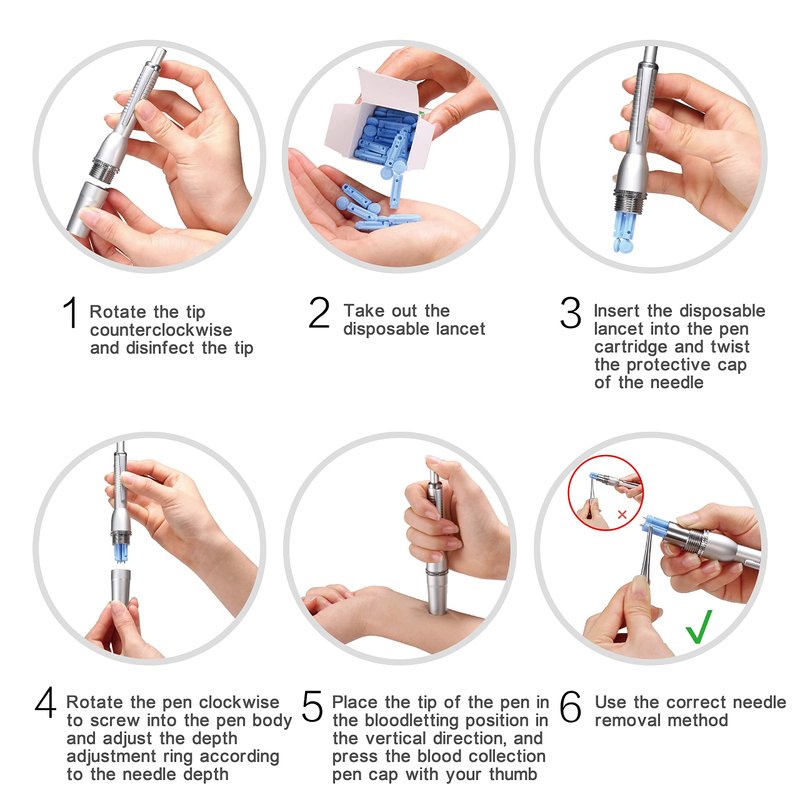 1 Rotate the tip counterclockwise and disinfect the tip

2 Take out the disposable lancet

3 Insert the disposable lancet into the pen cartridge and twist the protective cap of the needle

4 Rotate the pen clockwise to screw into the pen body and adjust the depth adjustment ring according to the needle depth

5 Place the tip of the pen in the bloodletting position in the vertical direction, and press the blood collection pen cap with your thumb

6 Use the correct needle removal method