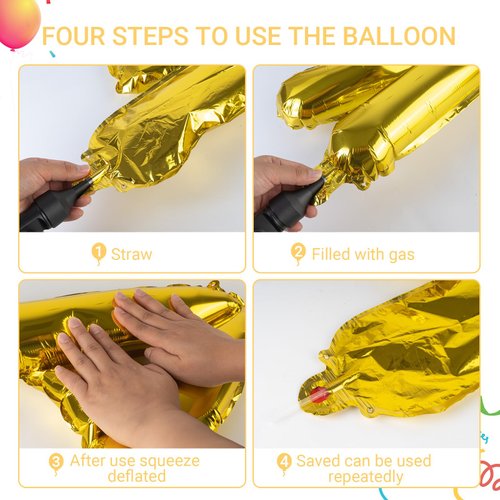 FOUR STEPS TO USE THE BALLOON

1 Straw

2 Filled with gas

3 After use squeeze deflated

4 Saved can be used repeatedly