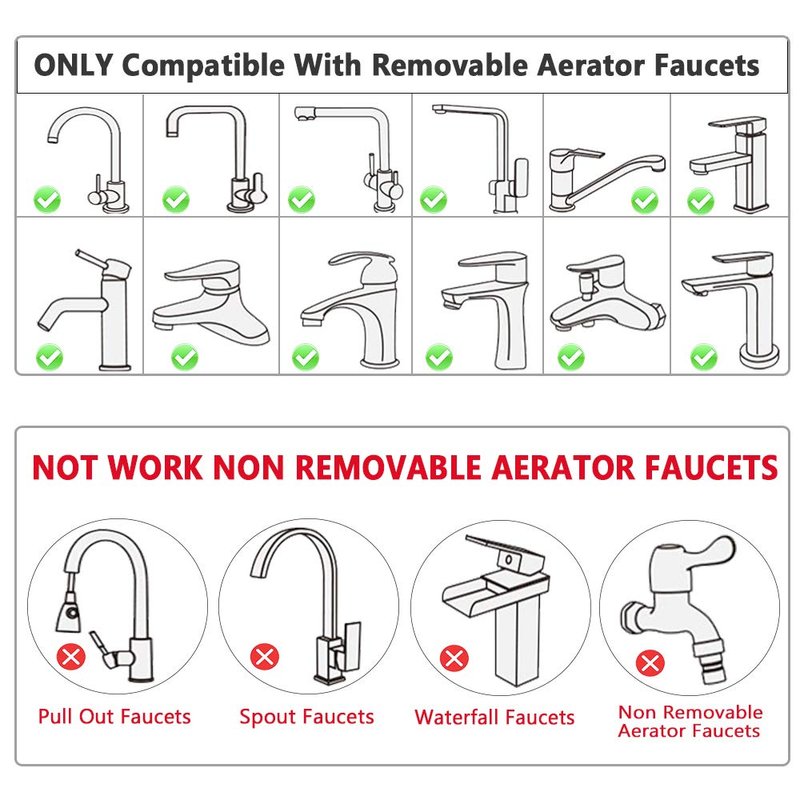 ONLY Compatible With Removable Aerator Faucets

NOT WORK NON REMOVABLE AERATOR FAUCETS

Pull Out Faucets

Spout Faucets

Waterfall Faucets

Non Removable Aerator Faucets