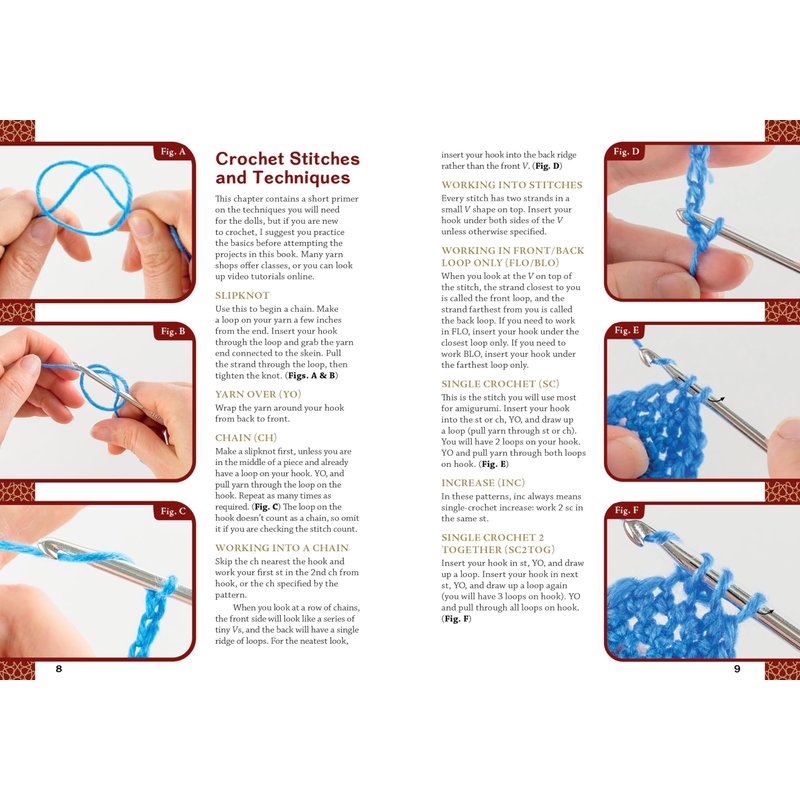 Fig. A

Fig. B

Fig. C

8

Crochet Stitches and Techniques

This chapter contains a short primer on the techniques you will need for the dolls, but if you are new to crochet, I suggest you practice the basics before attempting the projects in this book. Many yarn shops offer classes, or you can look up video tutorials online.

SLIPKNOT
Use this to begin a chain. Make a loop on your yarn a few inches from the end. Insert your hook through the loop and grab the yarn end connected to the skein. Pull the strand through the loop, then tighten the knot. (Figs. A & B)

YARN OVER (YO)
Wrap the yarn around your hook from back to front.

CHAIN (CH)
Make a slipknot first, unless you are in the middle of a piece and already have a loop on your hook. YO, and pull yarn through the loop on the hook. Repeat as many times as required. (Fig. C) The loop on the hook doesn't count as a chain, so omit it if you are checking the stitch count.

WORKING INTO A CHAIN
Skip the ch nearest the hook and work your first st in the 2nd ch from hook, or the ch specified by the pattern.

When you look at a row of chains, the front side will look like a series of tiny Vs, and the back will have a single ridge of loops. For the neatest look, insert your hook into the back ridge rather than the front V. (Fig. D)

WORKING INTO STITCHES
Every stitch has two strands in a small V shape on top. Insert your hook under both sides of the V unless otherwise specified.

WORKING IN FRONT/BACK LOOP ONLY (FLO/BLO)
When you look at the V on top of the stitch, the strand closest to you is called the front loop, and the strand farthest from you is called the back loop. If you need to work in FLO, insert your hook under the closest loop only. If you need to work BLO, insert your hook under the farthest loop only.

SINGLE CROCHET (SC)
This is the stitch you will use most for amigurumi. Insert your hook into the st or ch, YO, and draw up a loop (pull yarn through st or ch). You will have 2 loops on your hook. YO and pull yarn through both loops on hook. (Fig. E)

INCREASE (INC)
In these patterns, inc always means single-crochet increase: work 2 sc in the same st.

SINGLE CROCHET 2 TOGETHER (SC2TOG)
Insert your hook in st, YO, and draw up a loop. Insert your hook in next st, YO, and draw up a loop again (you will have 3 loops on hook). YO and pull through all loops on hook. (Fig. F)

Fig. D

Fig. E

Fig. F

9