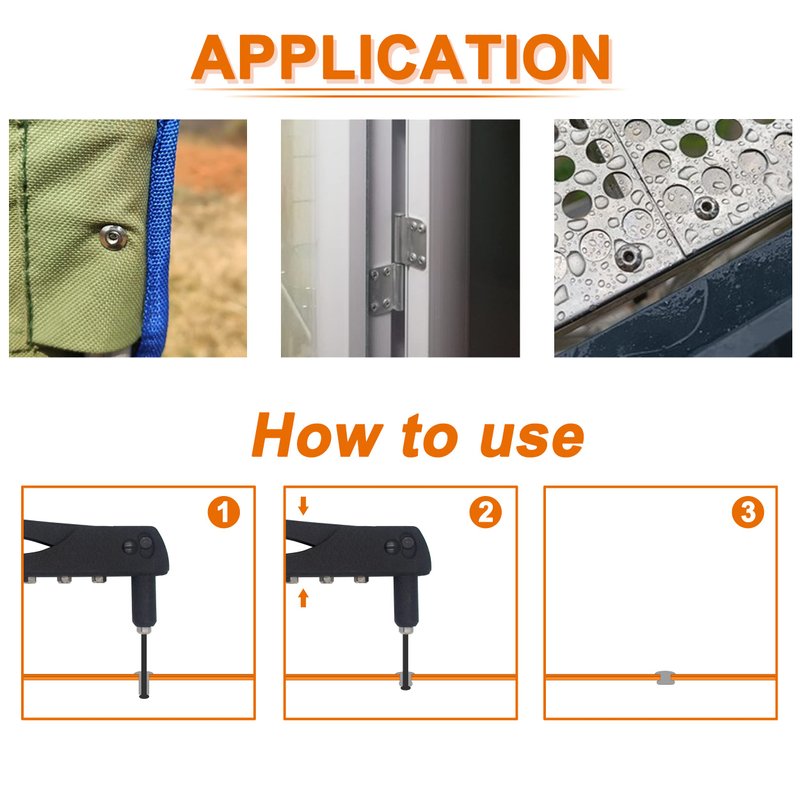 APPLICATION

How to use

1

2

3