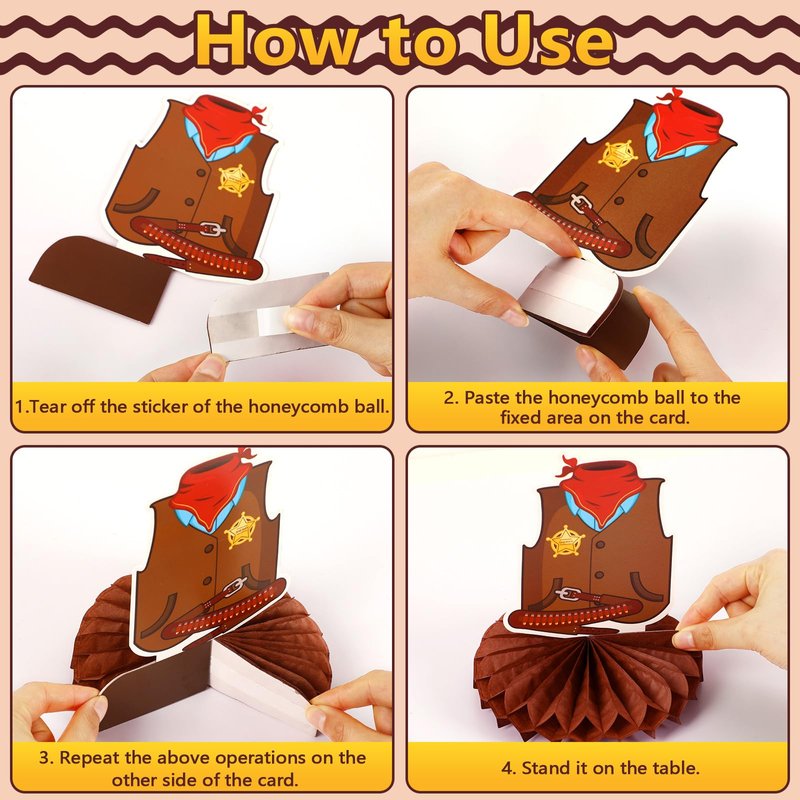 How to Use

1.Tear off the sticker of the honeycomb ball.

2. Paste the honeycomb ball to the fixed area on the card.

3. Repeat the above operations on the other side of the card.

4. Stand it on the table.