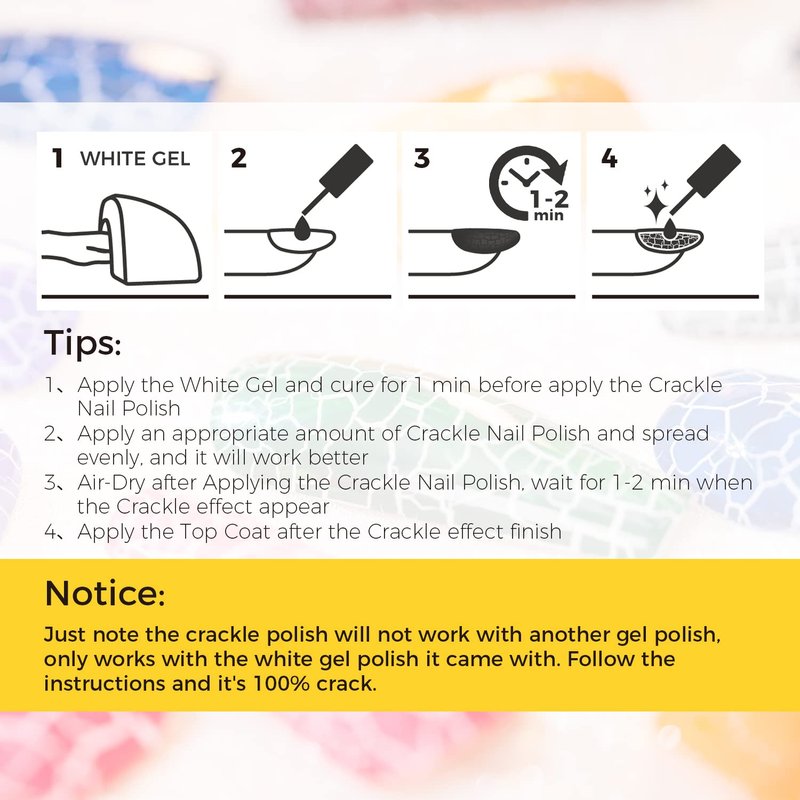 1 WHITE GEL

2

3

1-2 min

4

Tips:

1、Apply the White Gel and cure for 1 min before apply the Crackle Nail Polish
2、Apply an appropriate amount of Crackle Nail Polish and spread evenly, and it will work better
3、Air-Dry after Applying the Crackle Nail Polish, wait for 1-2 min when the Crackle effect appear
4、Apply the Top Coat after the Crackle effect finish

Notice:

Just note the crackle polish will not work with another gel polish, only works with the white gel polish it came with. Follow the instructions and it's 100% crack.