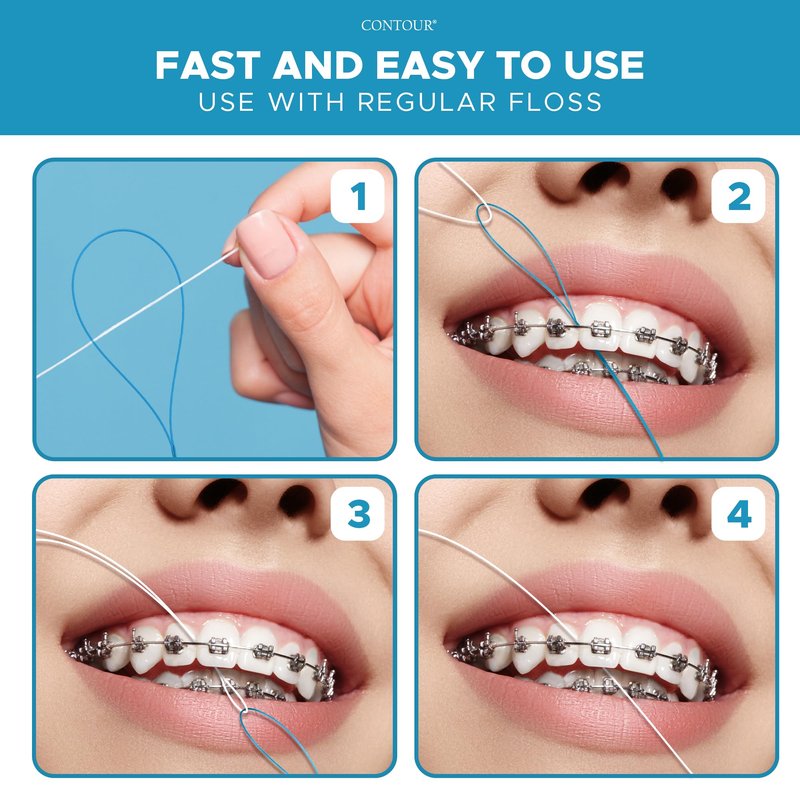 CONTOUR®

FAST AND EASY TO USE
USE WITH REGULAR FLOSS

1

2

3

4