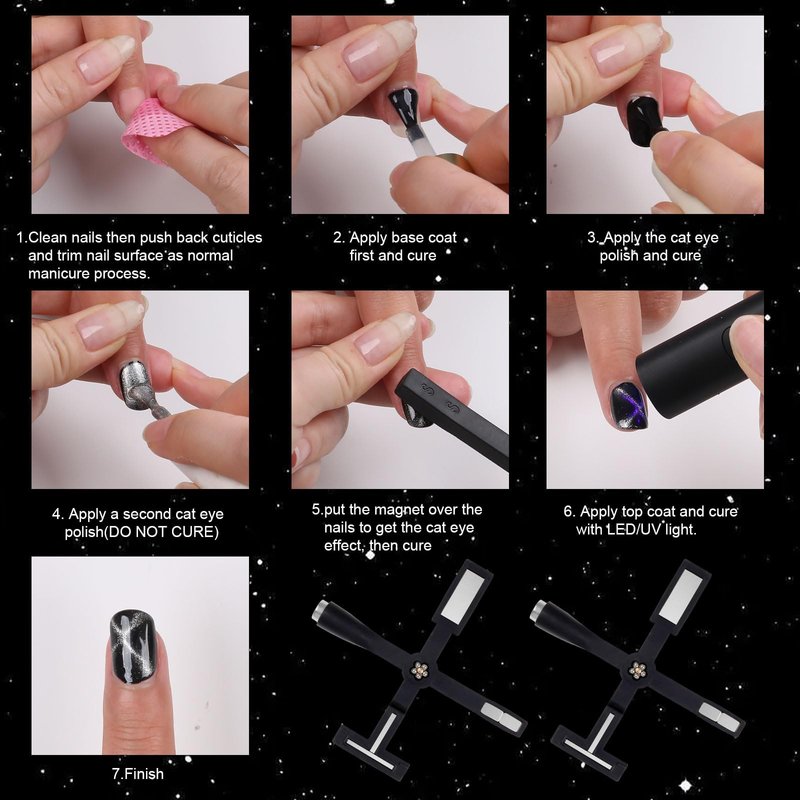 1.Clean nails then push back cuticles and trim nail surface as normal manicure process.

2. Apply base coat first and cure

3. Apply the cat eye polish and cure

4. Apply a second cat eye polish(DO NOT CURE)

5.put the magnet over the nails to get the cat eye effect, then cure

6. Apply top coat and cure with LED/UV light.

7.Finish