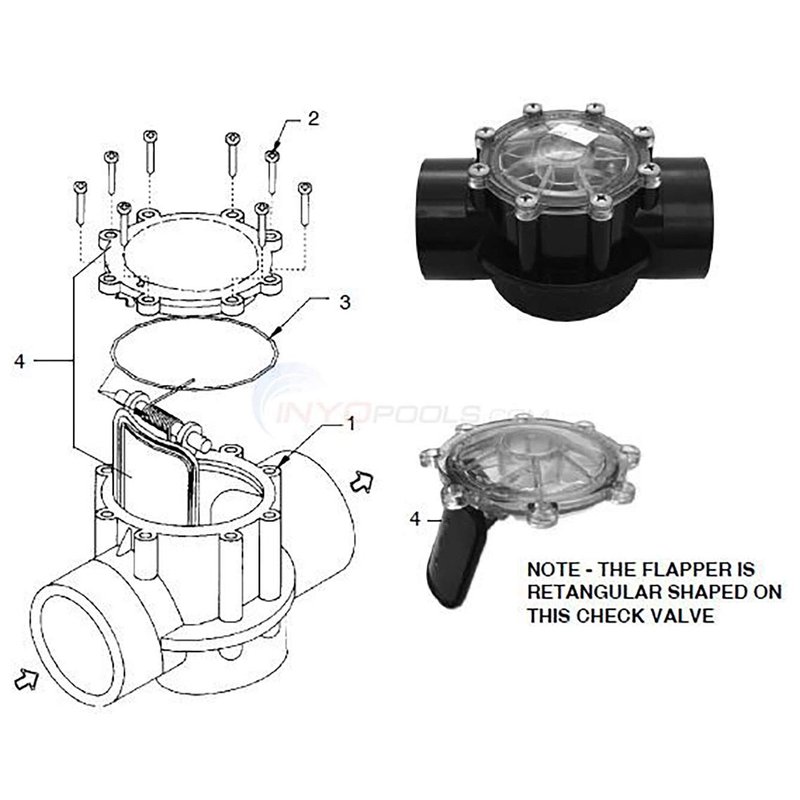 2

3

4

1

INYOPOOLS.COM

4

NOTE - THE FLAPPER IS RETANGULAR SHAPED ON THIS CHECK VALVE