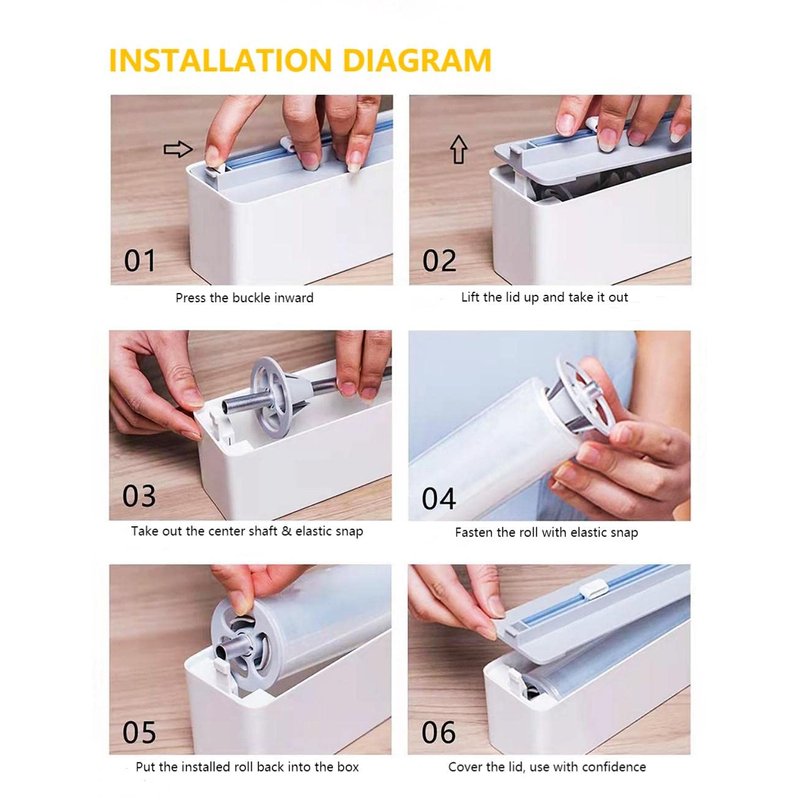 INSTALLATION DIAGRAM

01

Press the buckle inward

02

Lift the lid up and take it out

03

Take out the center shaft & elastic snap

04

Fasten the roll with elastic snap

05

Put the installed roll back into the box

06

Cover the lid, use with confidence