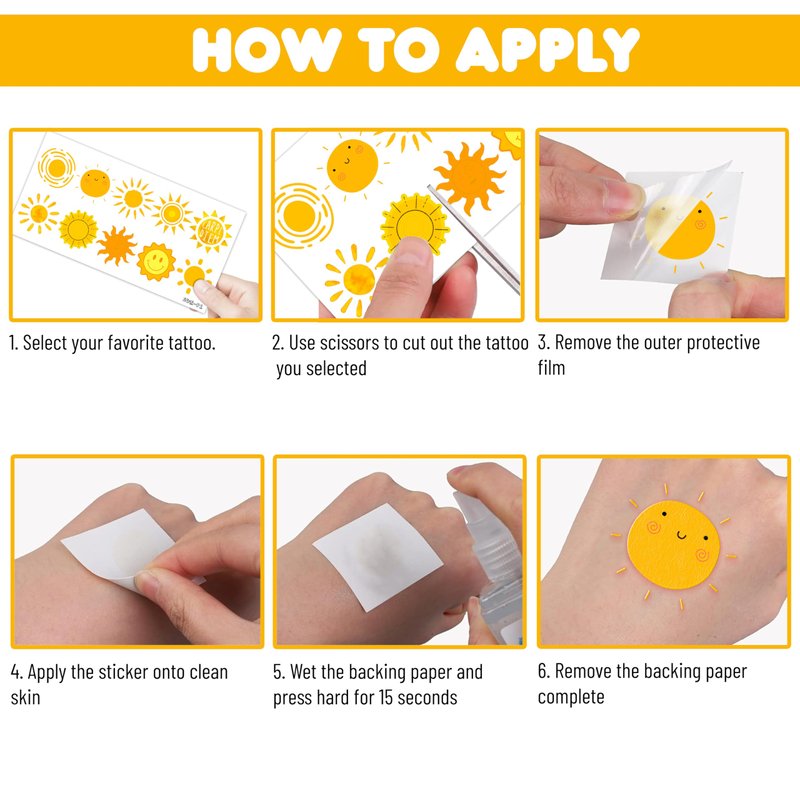 HOW TO APPLY

1. Select your favorite tattoo.

2. Use scissors to cut out the tattoo you selected

3. Remove the outer protective film

4. Apply the sticker onto clean skin

5. Wet the backing paper and press hard for 15 seconds

6. Remove the backing paper complete