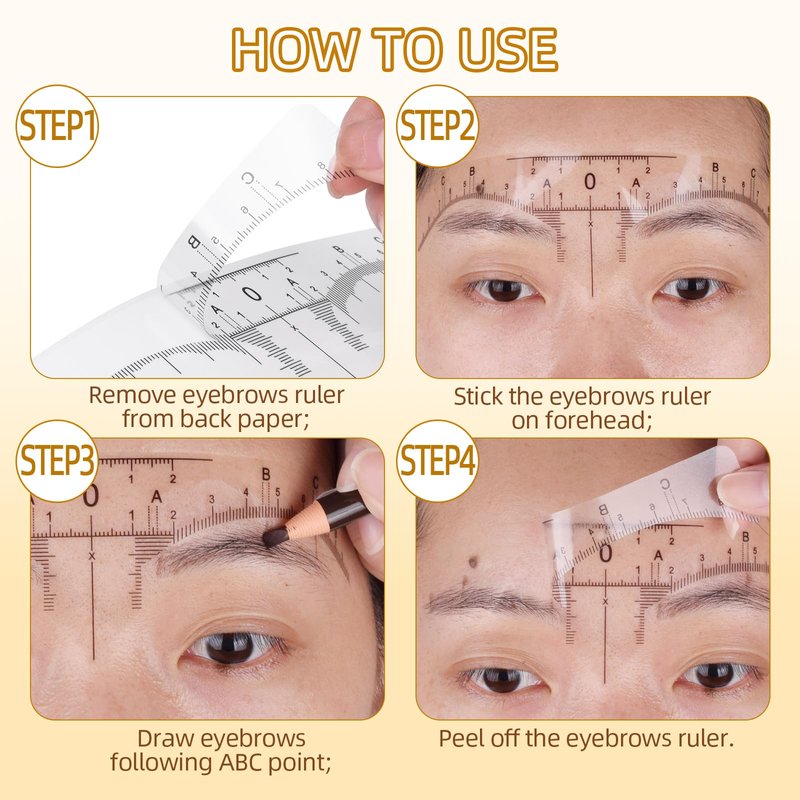 HOW TO USE

STEP1

Remove eyebrows ruler from back paper;

STEP2

Stick the eyebrows ruler on forehead;

STEP3

Draw eyebrows following ABC point;

STEP4

Peel off the eyebrows ruler.