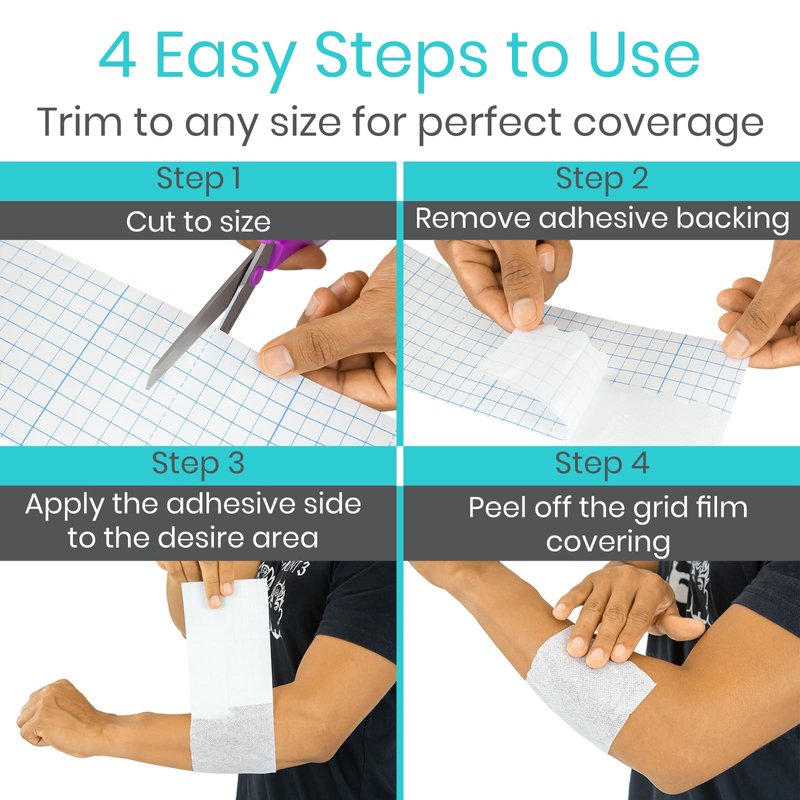 4 Easy Steps to Use
Trim to any size for perfect coverage

Step 1
Cut to size

Step 2
Remove adhesive backing

Step 3
Apply the adhesive side to the desire area

Step 4
Peel off the grid film covering